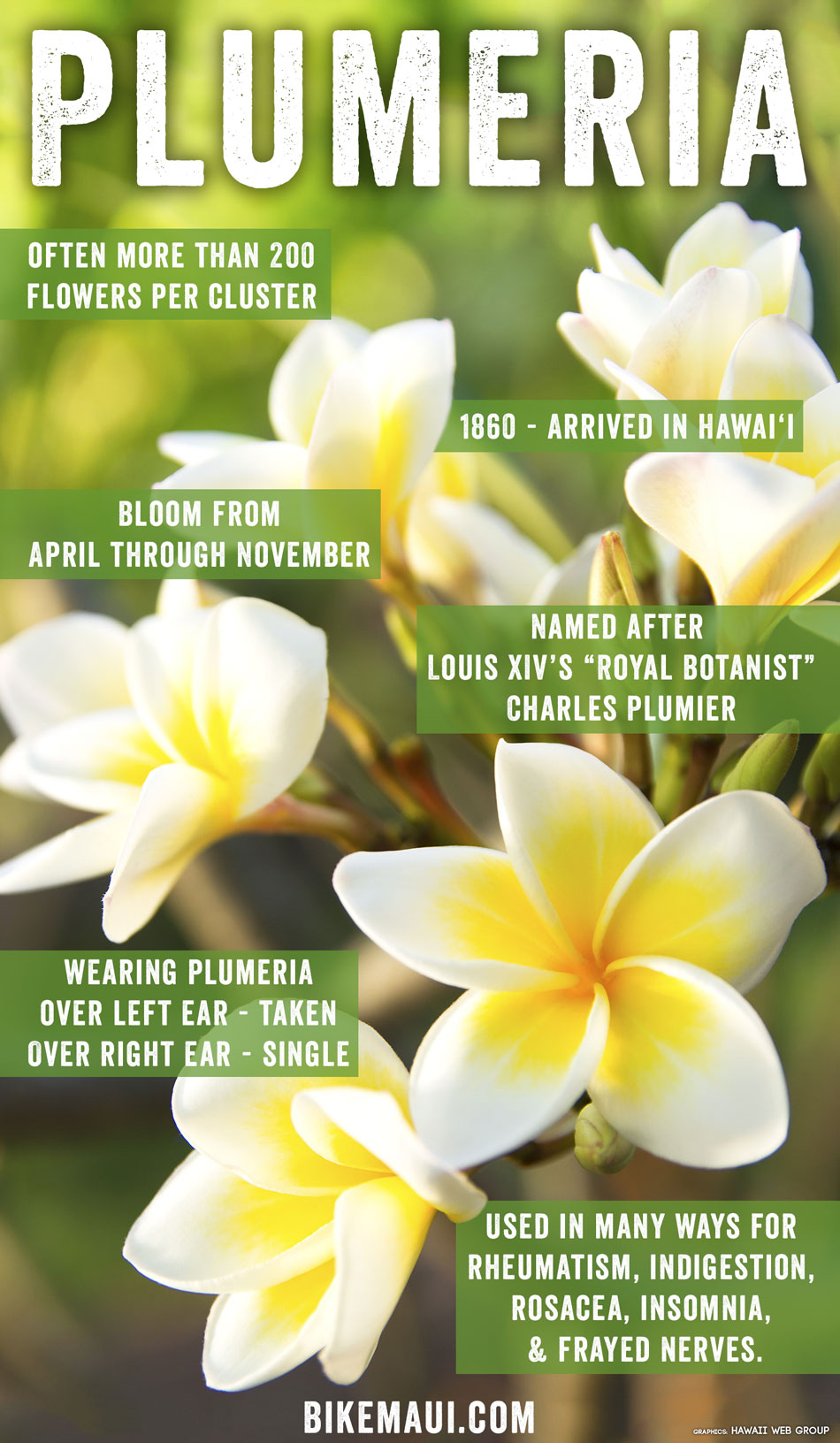 PLUMERIA

OFTEN MORE THAN 200 FLOWERS PER CLUSTER

1860 - ARRIVED IN HAWAI'I

BLOOM FROM APRIL THROUGH NOVEMBER

NAMED AFTER LOUIS XIV'S "ROYAL BOTANIST" CHARLES PLUMIER

WEARING PLUMERIA
OVER LEFT EAR - TAKEN
OVER RIGHT EAR - SINGLE

USED IN MANY WAYS FOR RHEUMATISM, INDIGESTION, ROSACEA, INSOMNIA, & FRAYED NERVES.

BIKEMAUI.COM

GRAPHICS: HAWAII WEB GROUP